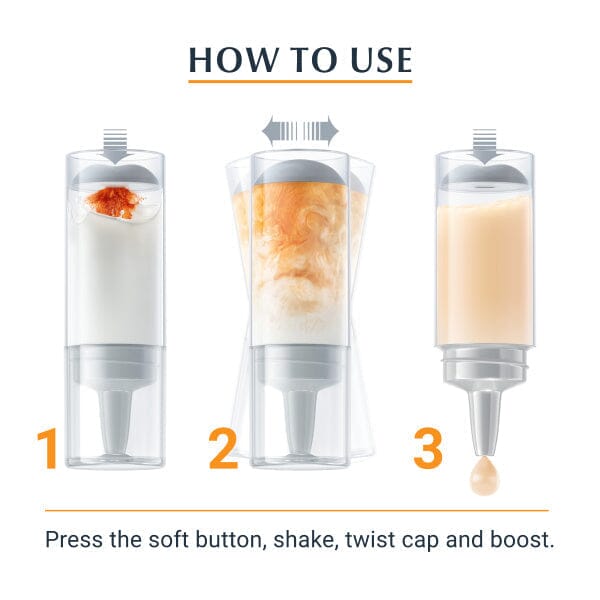 HOW TO USE

1

2

3

Press the soft button, shake, twist cap and boost.